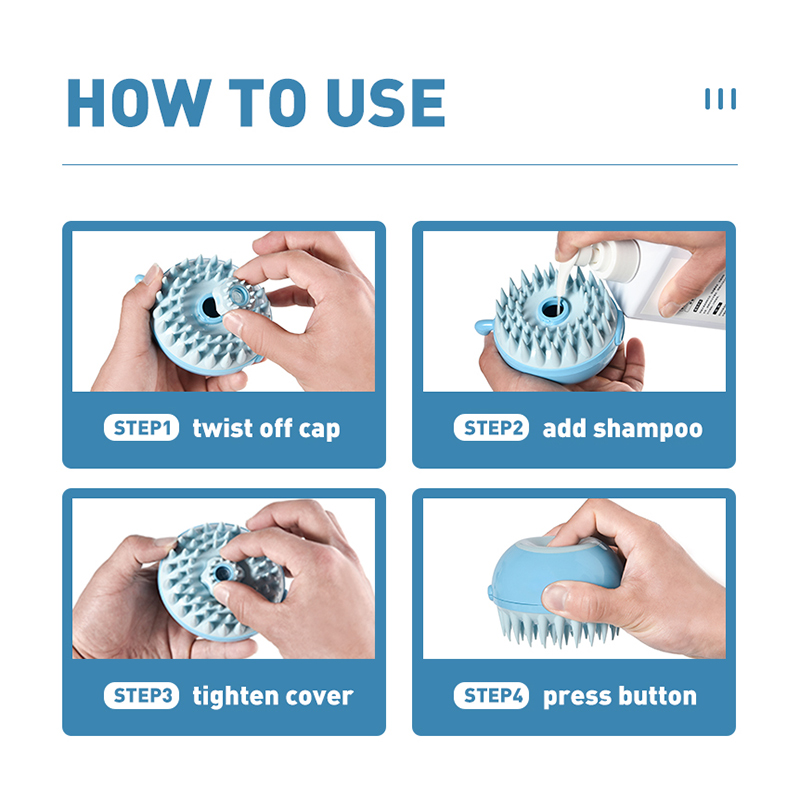 HOW TO USE

STEP1 twist off cap

STEP2 add shampoo

STEP3 tighten cover

STEP4 press button