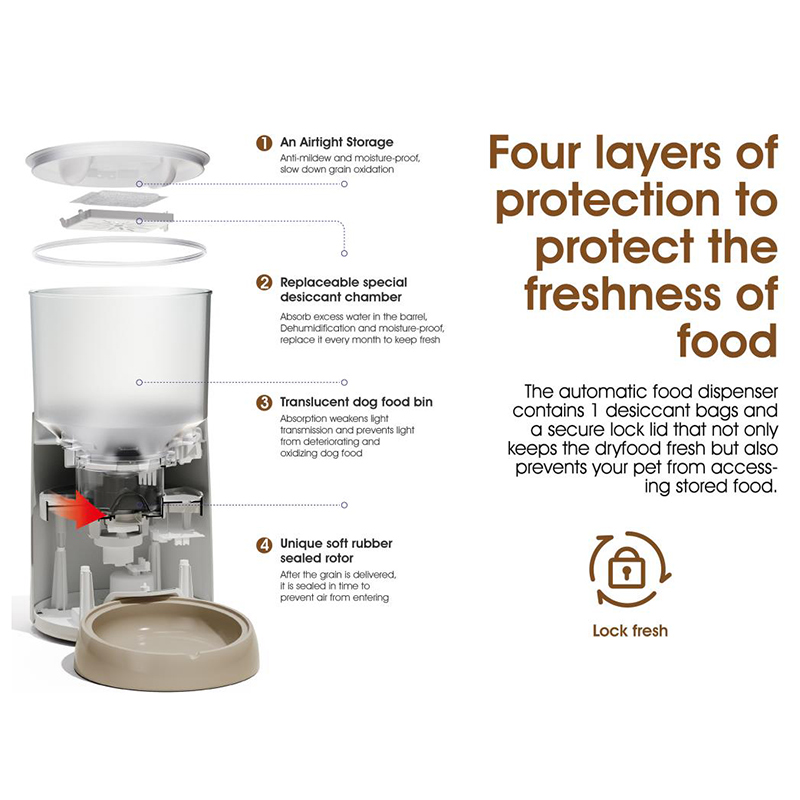 1 An Airtight Storage
Anti-mildew and moisture-proof, slow down grain oxidation

2 Replaceable special desiccant chamber
Absorb excess water in the barrel, Dehumidification and moisture-proof, replace it every month to keep fresh

3 Translucent dog food bin
Absorption weakens light transmission and prevents light from deteriorating and oxidizing dog food

4 Unique soft rubber sealed rotor
After the grain is delivered, it is sealed in time to prevent air from entering

Four layers of protection to protect the freshness of food

The automatic food dispenser contains 1 desiccant bags and a secure lock lid that not only keeps the dryfood fresh but also prevents your pet from accessing stored food.

Lock fresh