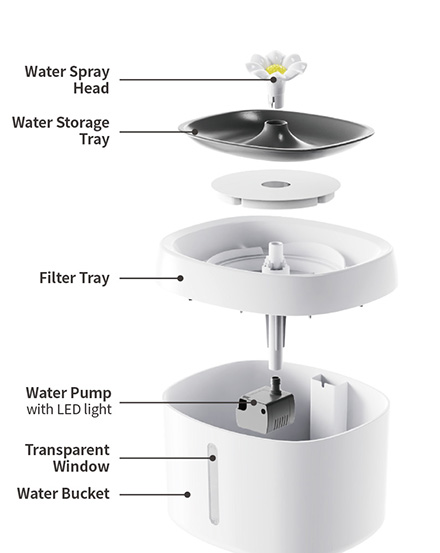 Water Spray Head

Water Storage Tray

Filter Tray

Water Pump with LED light

Transparent Window

Water Bucket